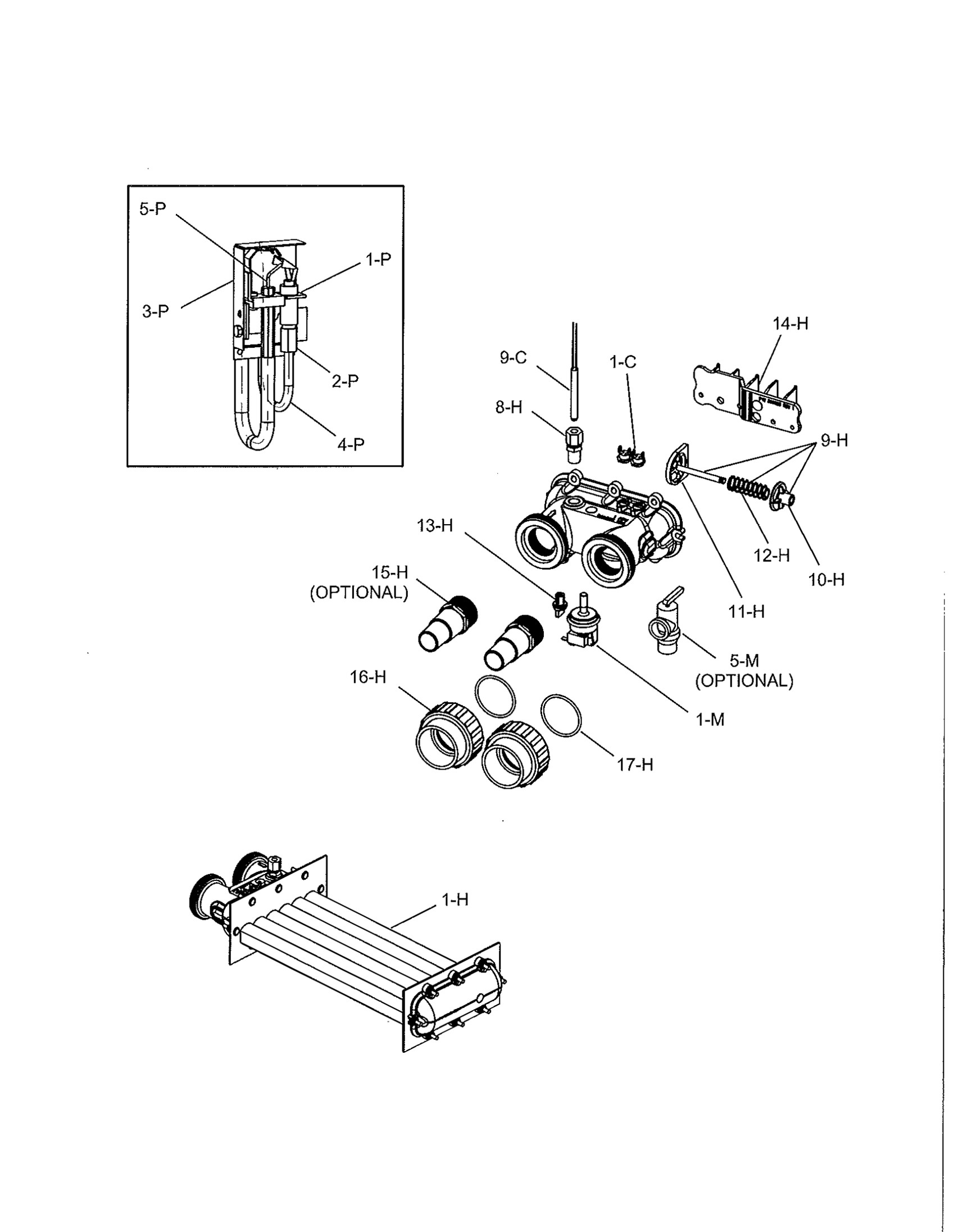 5-P
1-P
3-P
2-P
4-P

14-H
9-C
1-C
8-H
9-H
13-H
12-H
10-H
15-H
(OPTIONAL)
11-H
5-M
(OPTIONAL)
16-H
1-M
17-H

1-H