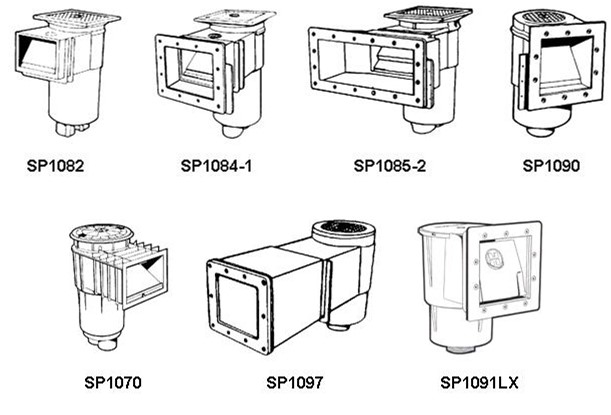 SP1082

SP1084-1

SP1085-2

SP1090

SP1070

SP1097

SP1091LX