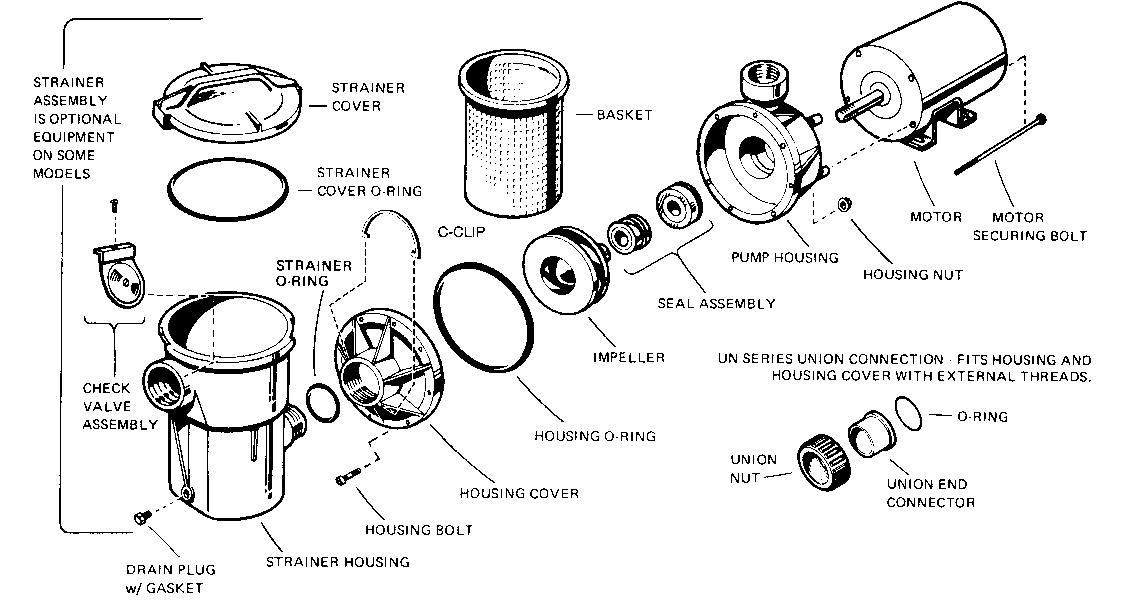 STRAINER ASSEMBLY IS OPTIONAL EQUIPMENT ON SOME MODELS

STRAINER COVER

STRAINER COVER O-RING

BASKET

C-CLIP

STRAINER O-RING

CHECK VALVE ASSEMBLY

DRAIN PLUG w/ GASKET

STRAINER HOUSING

HOUSING BOLT

HOUSING COVER

HOUSING O-RING

IMPELLER

SEAL ASSEMBLY

PUMP HOUSING

HOUSING NUT

MOTOR

MOTOR SECURING BOLT

UN SERIES UNION CONNECTION - FITS HOUSING AND HOUSING COVER WITH EXTERNAL THREADS.

O-RING

UNION NUT

UNION END CONNECTOR